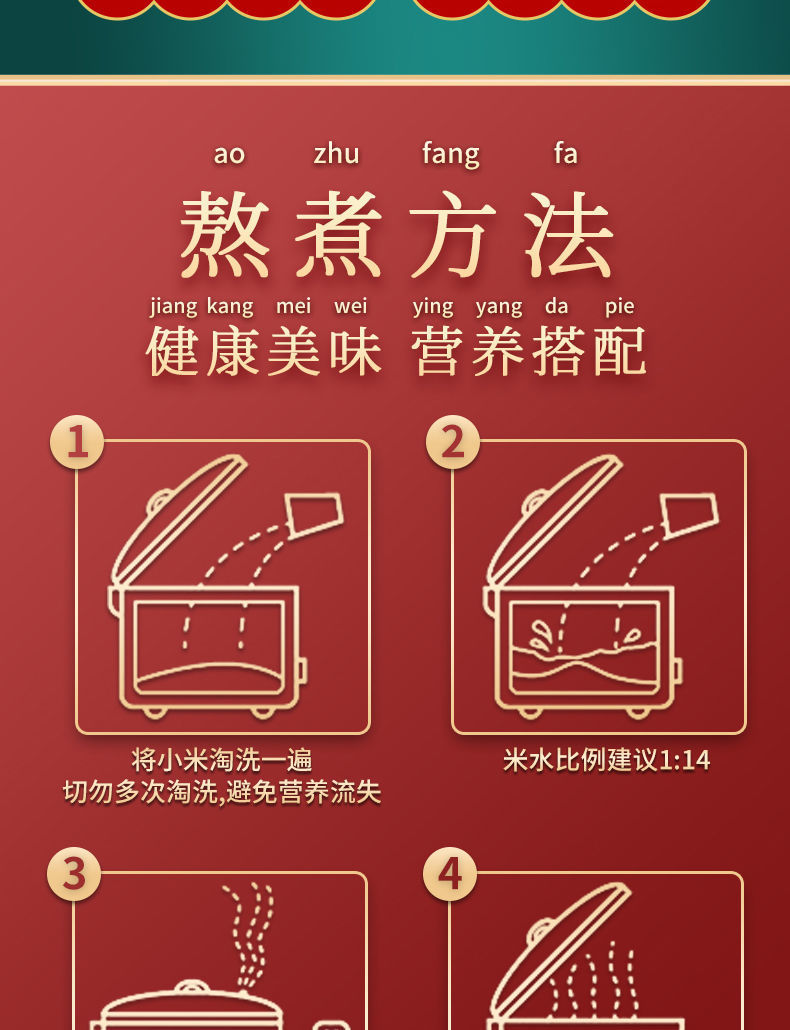 ao zhu fang fa
熬煮方法
jiang kang mei wei ying yang da pie
健康美味 营养搭配

1
将小米淘洗一遍
切勿多次淘洗,避免营养流失

2
米水比例建议1:14

3

4