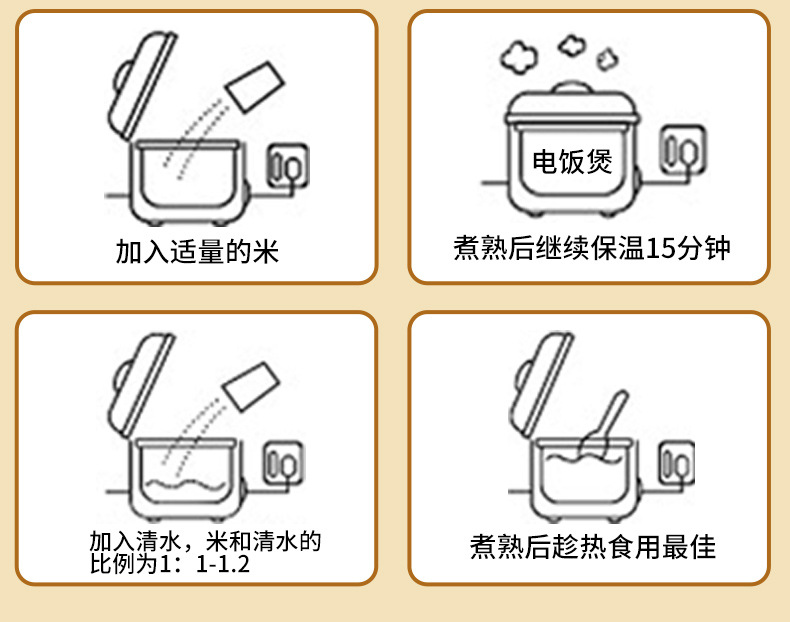 加入适量的米

电饭煲

煮熟后继续保温15分钟

加入清水，米和清水的比例为1：1-1.2

煮熟后趁热食用最佳